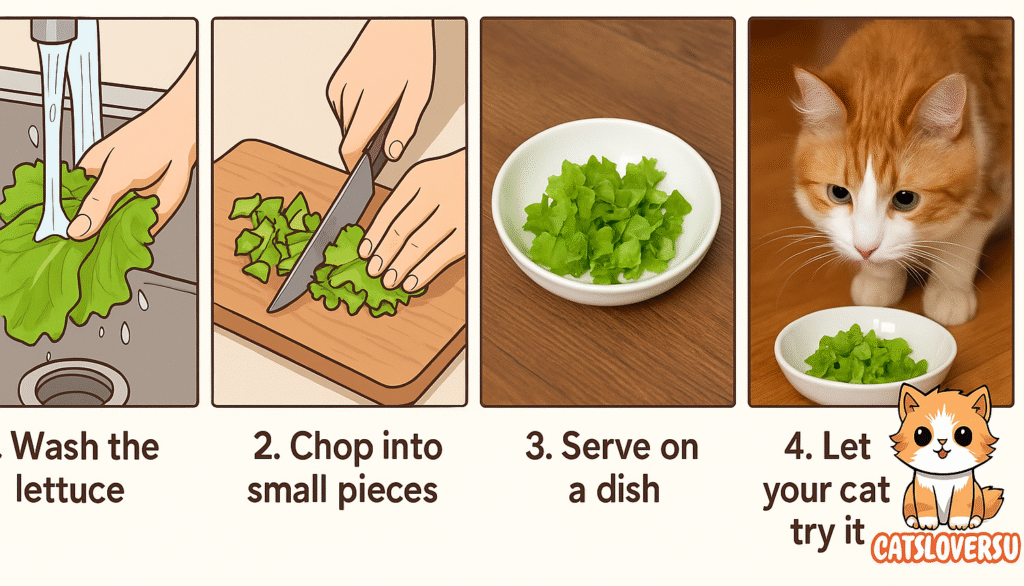 . Wash the lettuce

2. Chop into small pieces

3. Serve on a dish

4. Let your cat try it

CATSLOVERSU